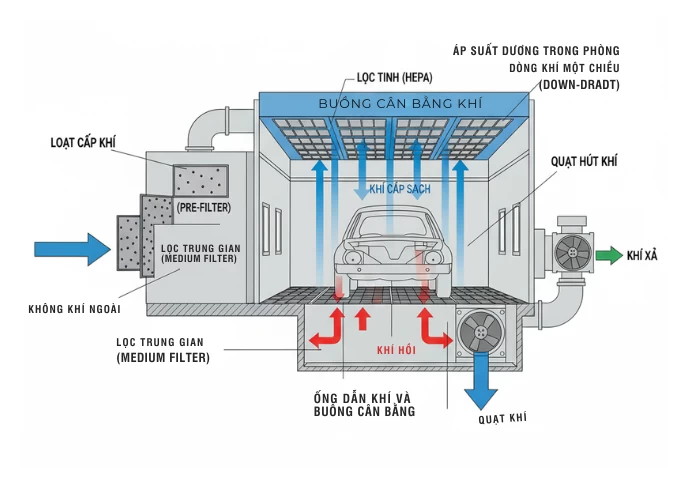 ÁP SUẤT DƯƠNG TRONG PHÒNG
DÒNG KHÍ MỘT CHIỀU
(DOWN-DRADT)

LỌC TINH (HEPA)

BUỒNG CÂN BẰNG KHÍ

LOẠT CẤP KHÍ

QUẠT HÚT KHÍ

KHÍ CẤP SẠCH

(PRE-FILTER)

LỌC TRUNG GIAN
(MEDIUM FILTER)

KHÍ XẢ

KHÔNG KHÍ NGOÀI

LỌC TRUNG GIAN
(MEDIUM FILTER)

KHÍ HỒI

ỐNG DẪN KHÍ VÀ
BUỒNG CÂN BẰNG

QUẠT KHÍ